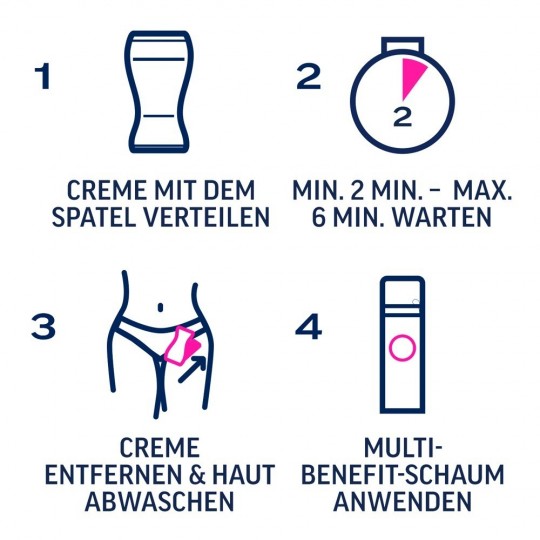 1

CREME MIT DEM SPATEL VERTEILEN

2

2

MIN. 2 MIN. – MAX. 6 MIN. WARTEN

3

CREME ENTFERNEN & HAUT ABWASCHEN

4

MULTI-BENEFIT-SCHAUM ANWENDEN