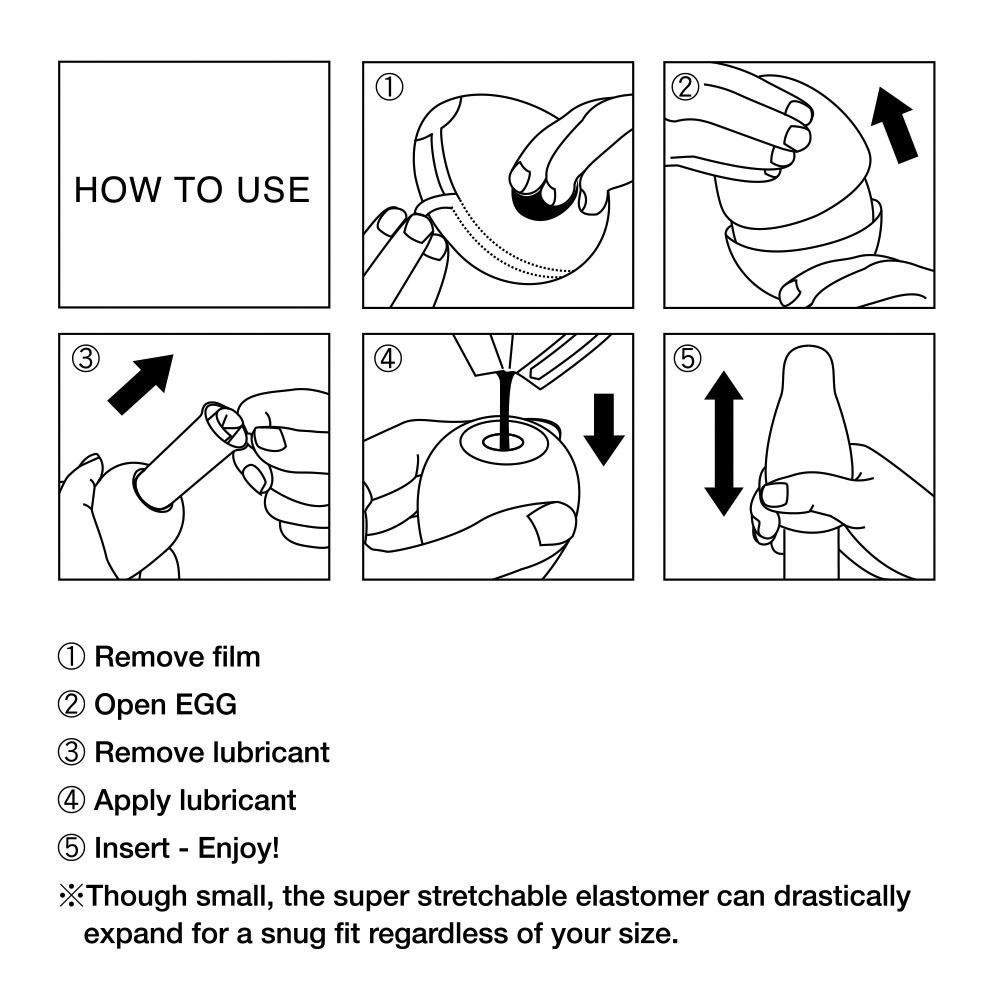 HOW TO USE

①

②

③

④

⑤

① Remove film
② Open EGG
③ Remove lubricant
④ Apply lubricant
⑤ Insert - Enjoy!
※Though small, the super stretchable elastomer can drastically expand for a snug fit regardless of your size.